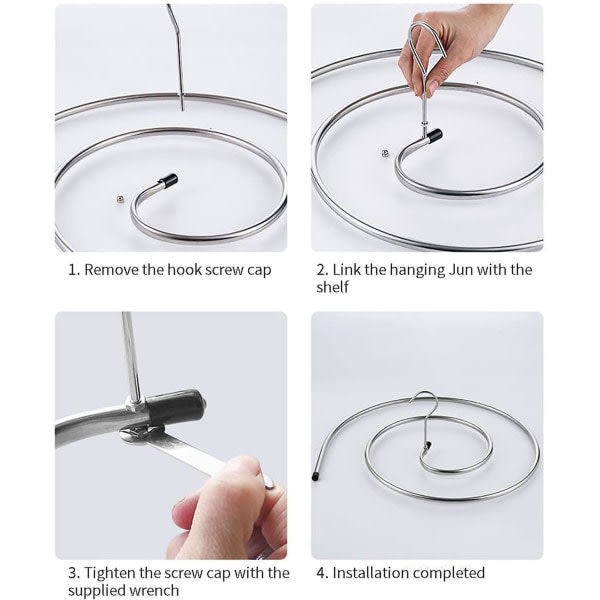 1. Remove the hook screw cap

2. Link the hanging Jun with the shelf

3. Tighten the screw cap with the supplied wrench

4. Installation completed