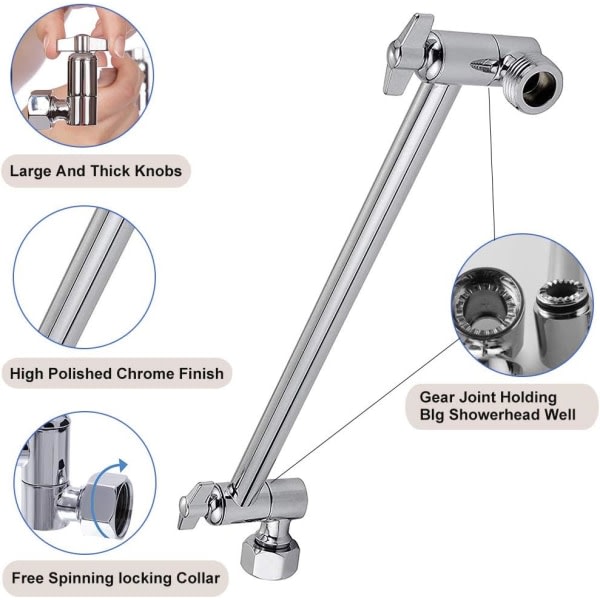 Large And Thick Knobs

High Polished Chrome Finish

Free Spinning locking Collar

Gear Joint Holding
Blg Showerhead Well