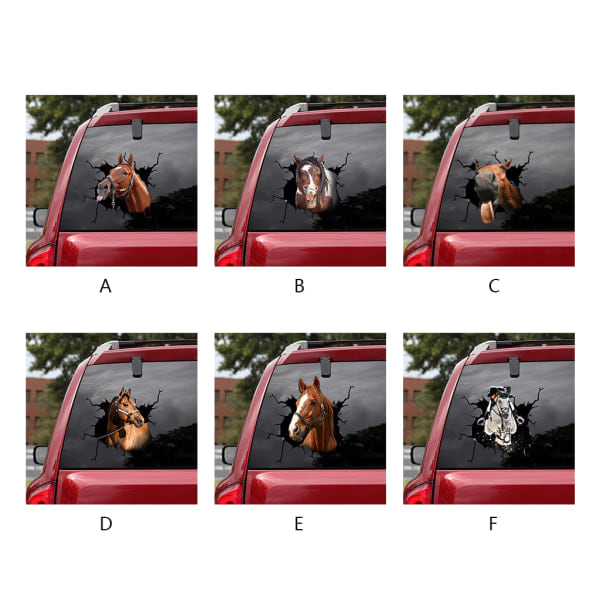 A

B

C

D

E

F