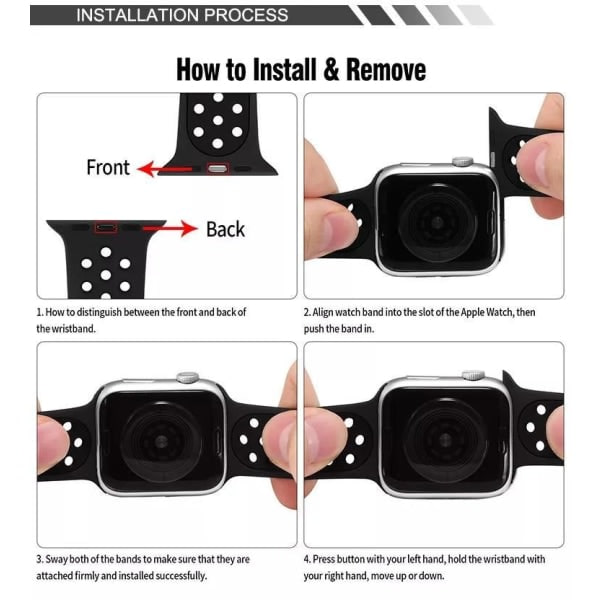 INSTALLATION PROCESS

How to Install & Remove

Front

Back

1. How to distinguish between the front and back of the wristband.

2. Align watch band into the slot of the Apple Watch, then push the band in.

3. Sway both of the bands to make sure that they are attached firmly and installed successfully.

4. Press button with your left hand, hold the wristband with your right hand, move up or down.