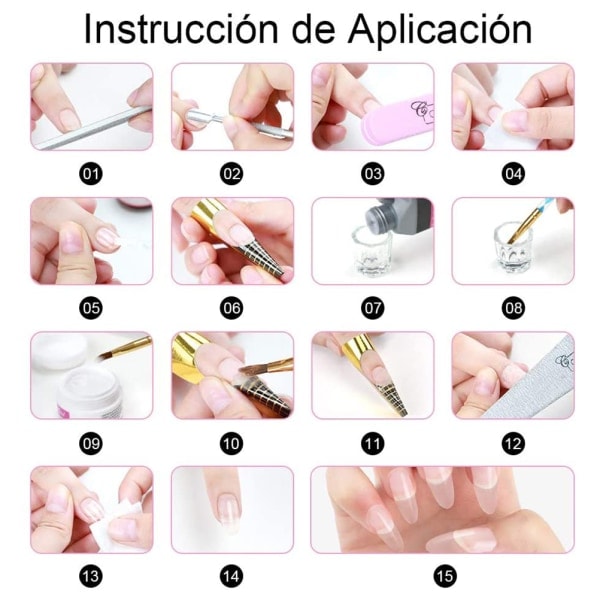 Instrucción de Aplicación

01
02
03
04
05
06
07
08
09
10
11
12
13
14
15