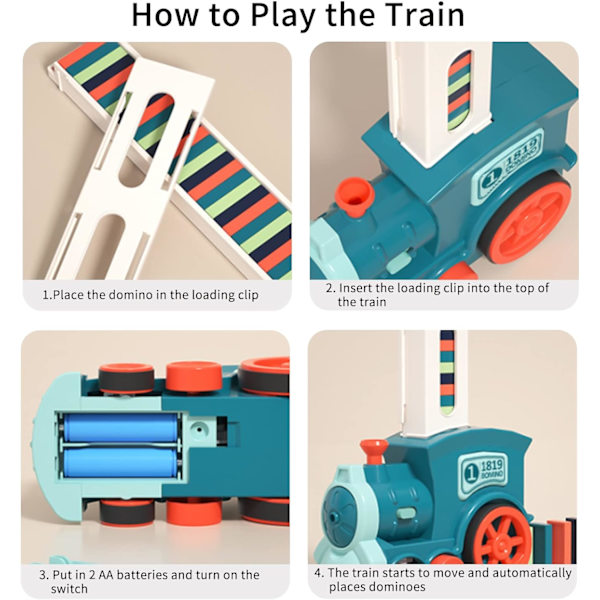 How to Play the Train

1.Place the domino in the loading clip

1 1819 DOMINO

2. Insert the loading clip into the top of the train

3. Put in 2 AA batteries and turn on the switch

1 1819 DOMINO

4. The train starts to move and automatically places dominoes