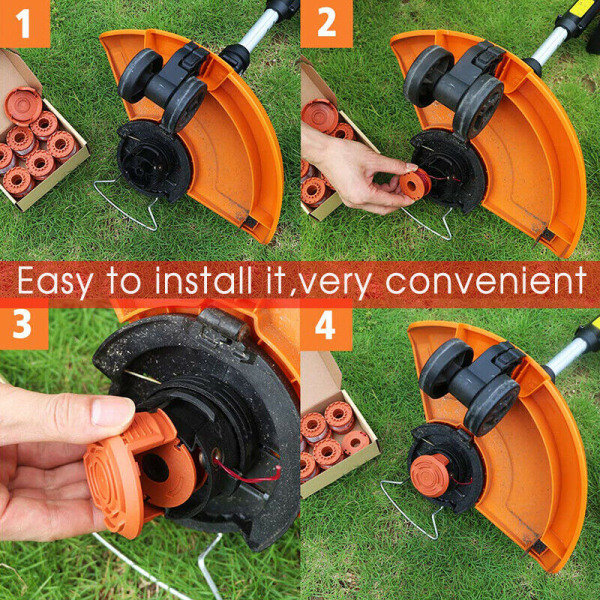 1

2

Easy to install it,very convenient

3

4