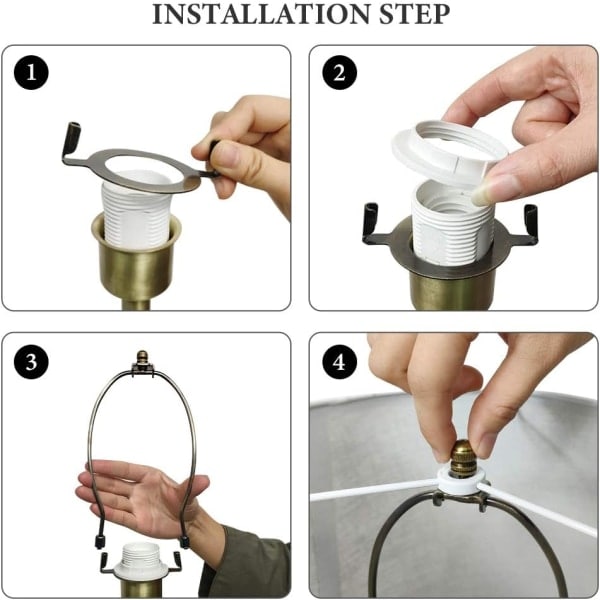 INSTALLATION STEP

1

2

3

4