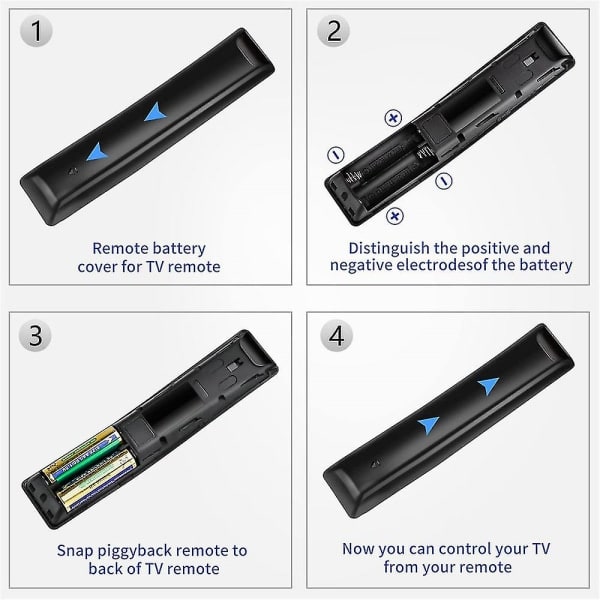 1

Remote battery cover for TV remote

2

Distinguish the positive and negative electrodesof the battery

3

Snap piggyback remote to back of TV remote

4

Now you can control your TV from your remote