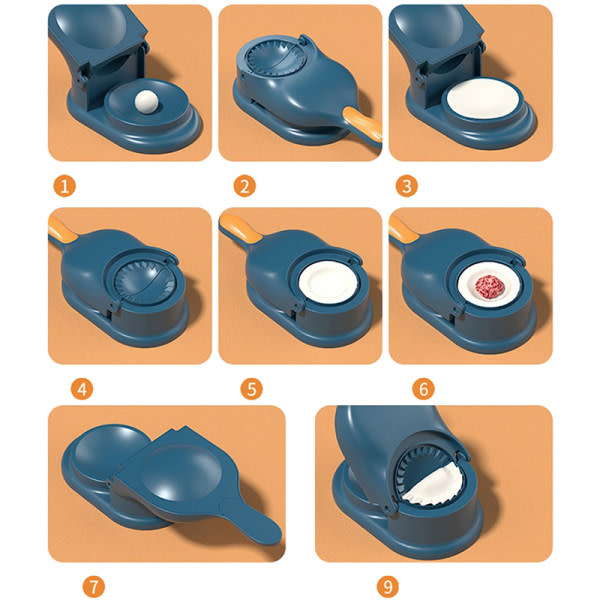 1
2
3
4
5
6
7
9