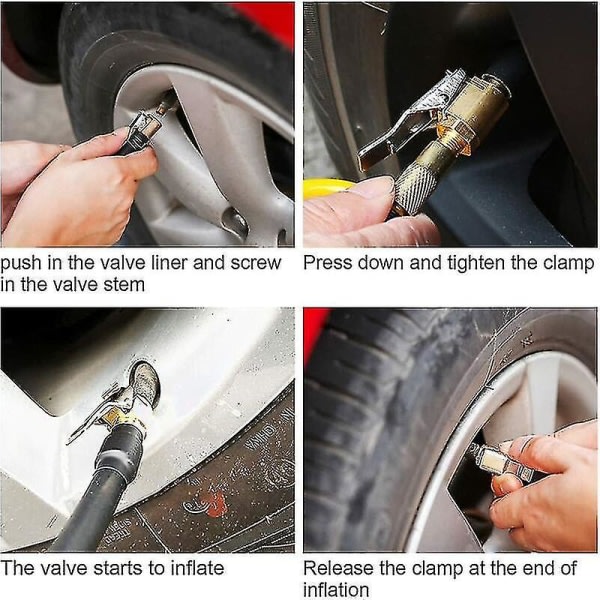 push in the valve liner and screw in the valve stem

Press down and tighten the clamp

The valve starts to inflate

Release the clamp at the end of inflation