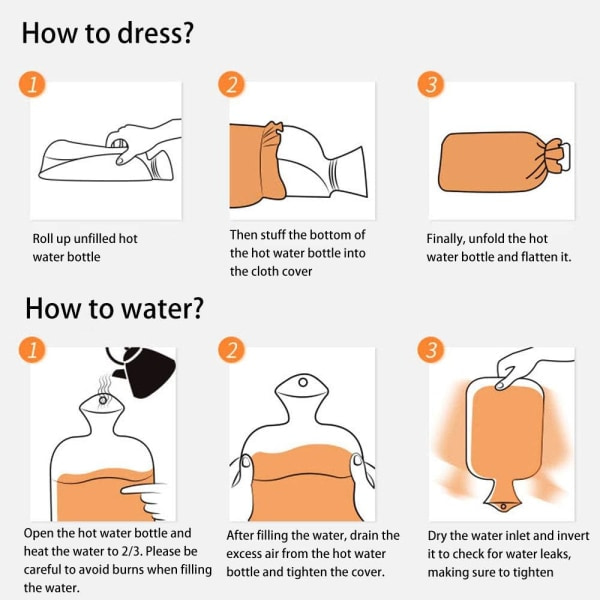 How to dress?

1

Roll up unfilled hot water bottle

2

Then stuff the bottom of the hot water bottle into the cloth cover

3

Finally, unfold the hot water bottle and flatten it.

How to water?

1

Open the hot water bottle and heat the water to 2/3. Please be careful to avoid burns when filling the water.

2

After filling the water, drain the excess air from the hot water bottle and tighten the cover.

3

Dry the water inlet and invert it to check for water leaks, making sure to tighten