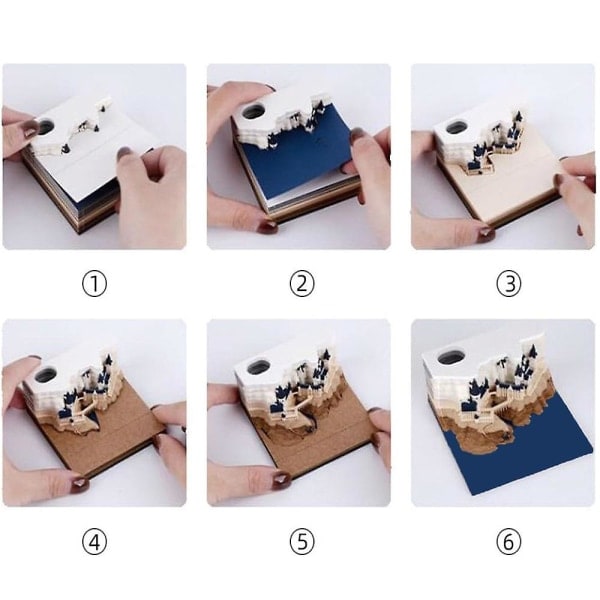 ①
②
③
④
⑤
⑥