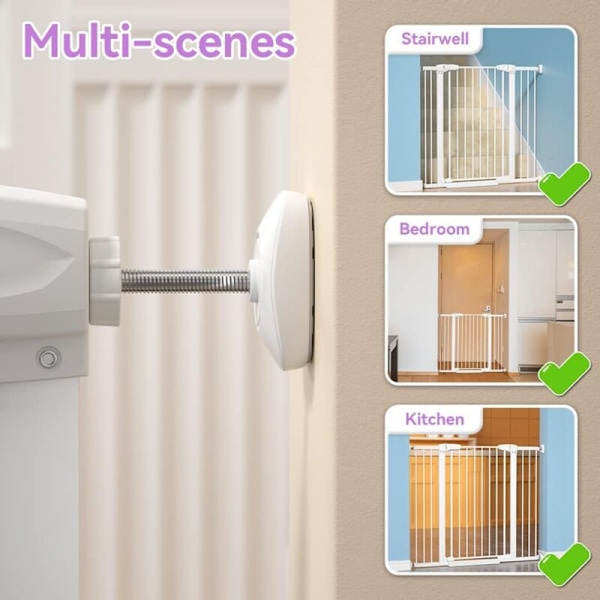 Multi-scenes

Stairwell

Bedroom

Kitchen