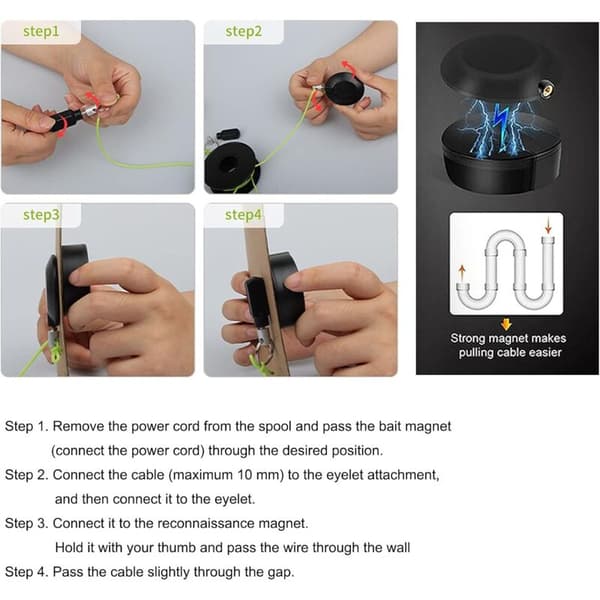 step1

step2

step3

step4

Strong magnet makes pulling cable easier

Step 1. Remove the power cord from the spool and pass the bait magnet (connect the power cord) through the desired position.

Step 2. Connect the cable (maximum 10 mm) to the eyelet attachment, and then connect it to the eyelet.

Step 3. Connect it to the reconnaissance magnet. Hold it with your thumb and pass the wire through the wall

Step 4. Pass the cable slightly through the gap.