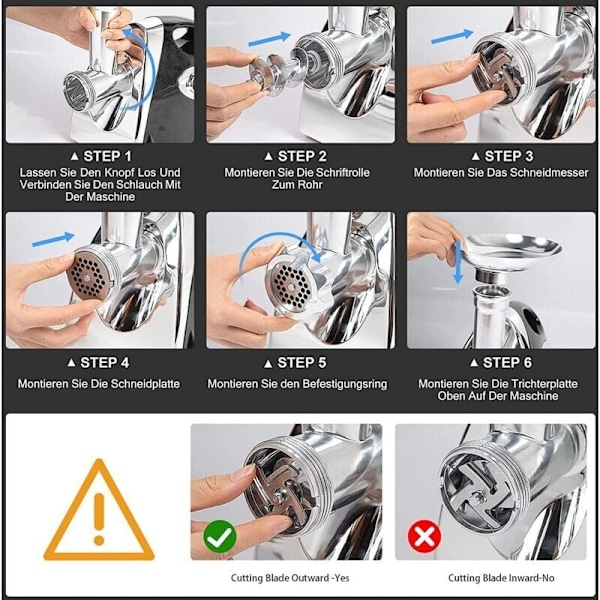 ▲ STEP 1
Lassen Sie Den Knopf Los Und Verbinden Sie Den Schlauch Mit Der Maschine

▲ STEP 2
Montieren Sie Die Schriftrolle Zum Rohr

▲ STEP 3
Montieren Sie Das Schneidmesser

▲ STEP 4
Montieren Sie Die Schneidplatte

▲ STEP 5
Montieren Sie den Befestigungsring

▲ STEP 6
Montieren Sie Die Trichterplatte Oben Auf Der Maschine

Cutting Blade Outward -Yes

Cutting Blade Inward-No