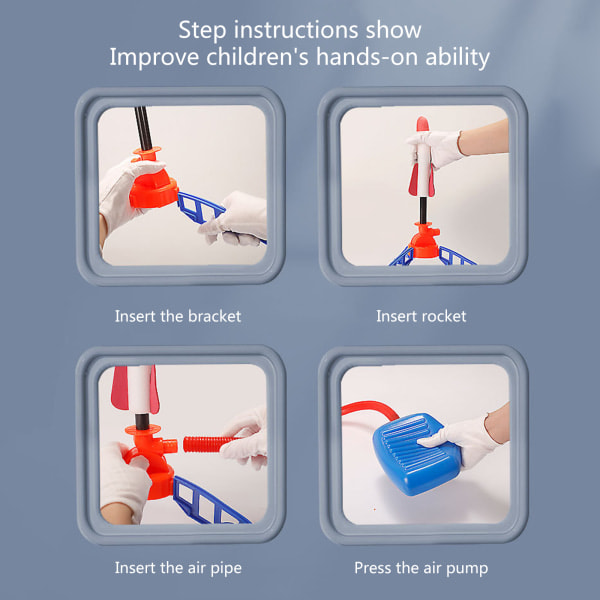 Step instructions show
Improve children's hands-on ability

Insert the bracket

Insert rocket

Insert the air pipe

Press the air pump