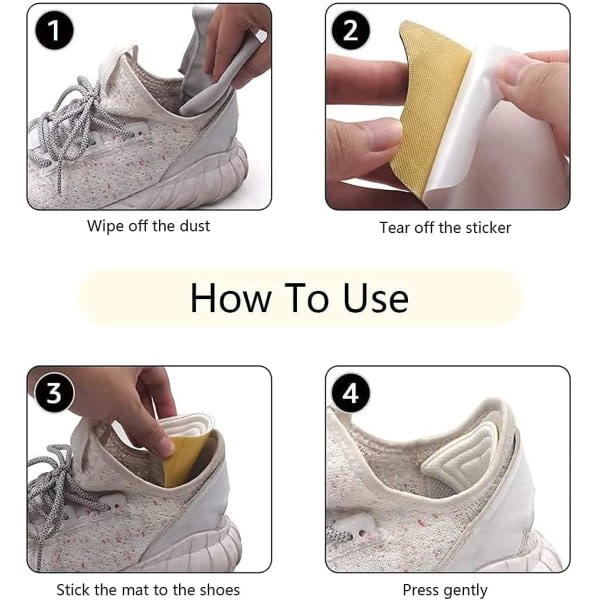 1

Wipe off the dust

2

Tear off the sticker

How To Use

3

Stick the mat to the shoes

4

Press gently