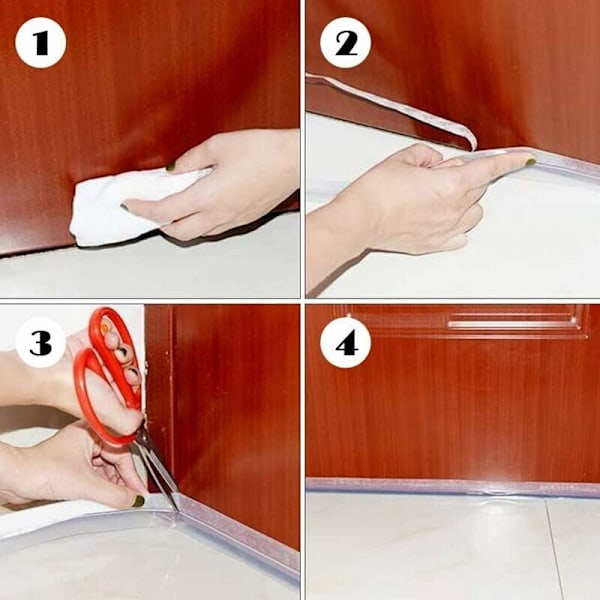 1
2
3
4