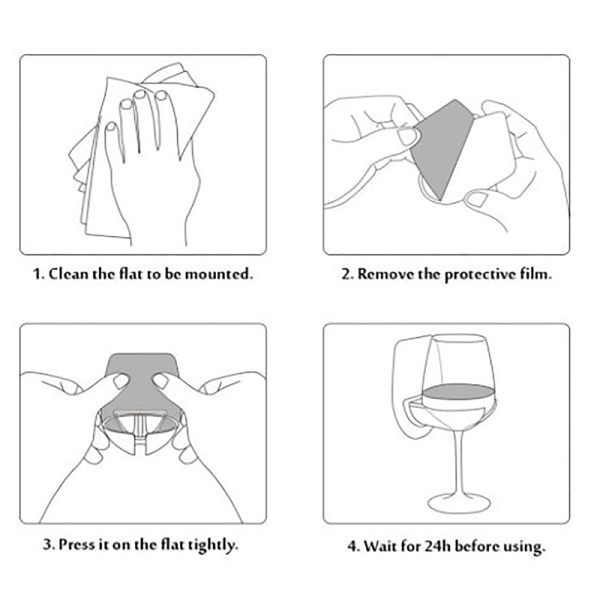 1. Clean the flat to be mounted.

2. Remove the protective film.

3. Press it on the flat tightly.

4. Wait for 24h before using.