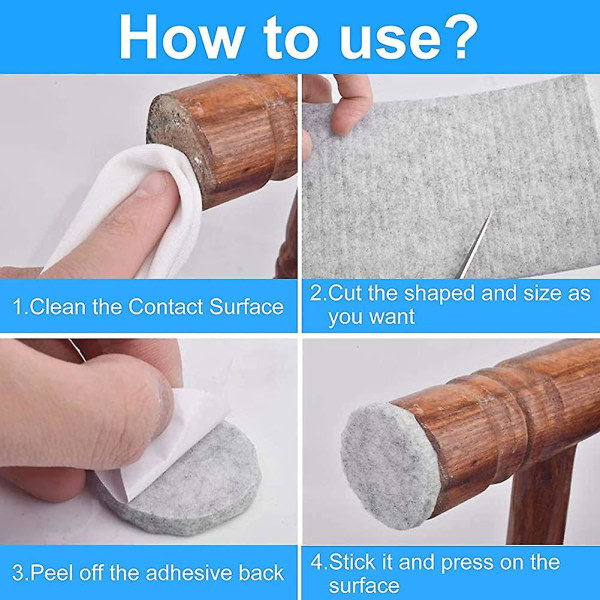 How to use?

1.Clean the Contact Surface

2.Cut the shaped and size as you want

3.Peel off the adhesive back

4.Stick it and press on the surface