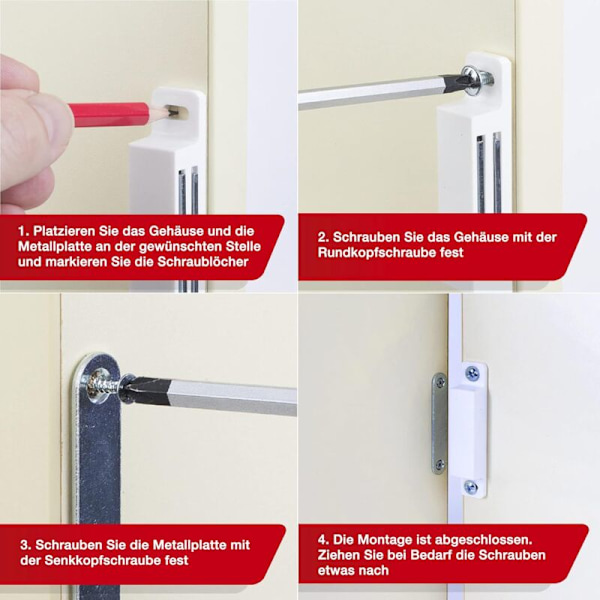 1. Platzieren Sie das Gehäuse und die Metallplatte an der gewünschten Stelle und markieren Sie die Schraublöcher

2. Schrauben Sie das Gehäuse mit der Rundkopfschraube fest

3. Schrauben Sie die Metallplatte mit der Senkkopfschraube fest

4. Die Montage ist abgeschlossen. Ziehen Sie bei Bedarf die Schrauben etwas nach