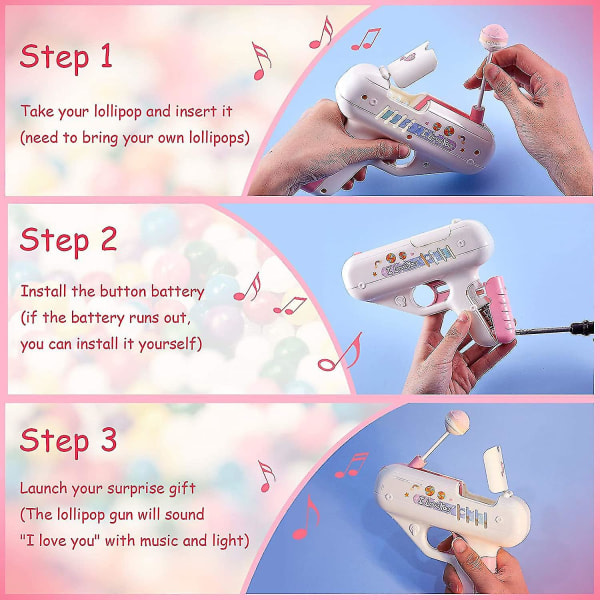 Step 1

Take your lollipop and insert it (need to bring your own lollipops)

Step 2

Install the button battery (if the battery runs out, you can install it yourself)

Step 3

Launch your surprise gift (The lollipop gun will sound "I love you" with music and light)