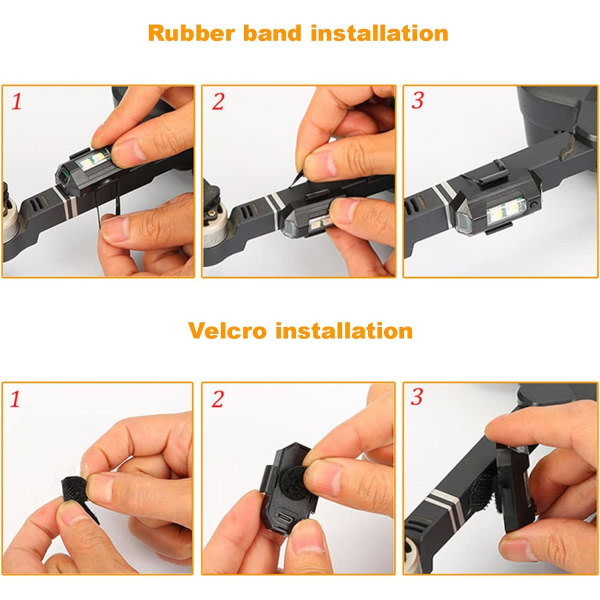 Rubber band installation

1

2

3

Velcro installation

1

2

3