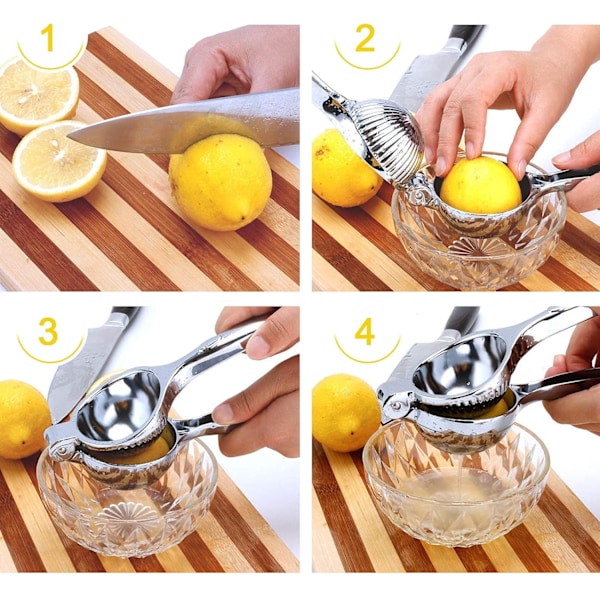 1

2

3

4