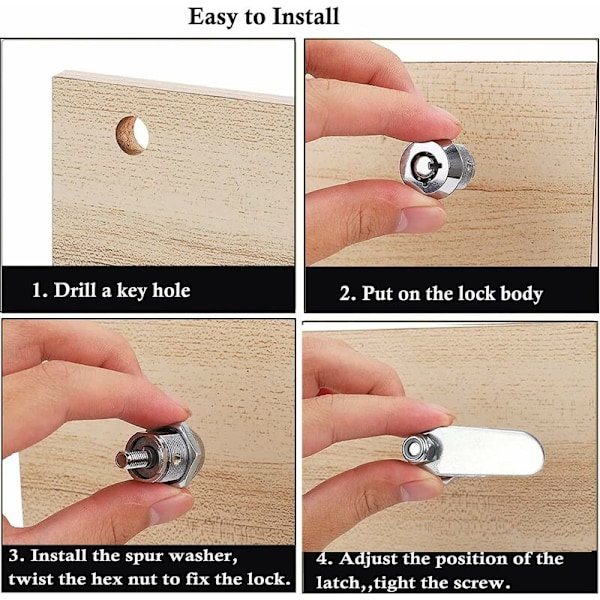 Easy to Install

1. Drill a key hole

2. Put on the lock body

3. Install the spur washer, twist the hex nut to fix the lock.

4. Adjust the position of the latch,,tight the screw.