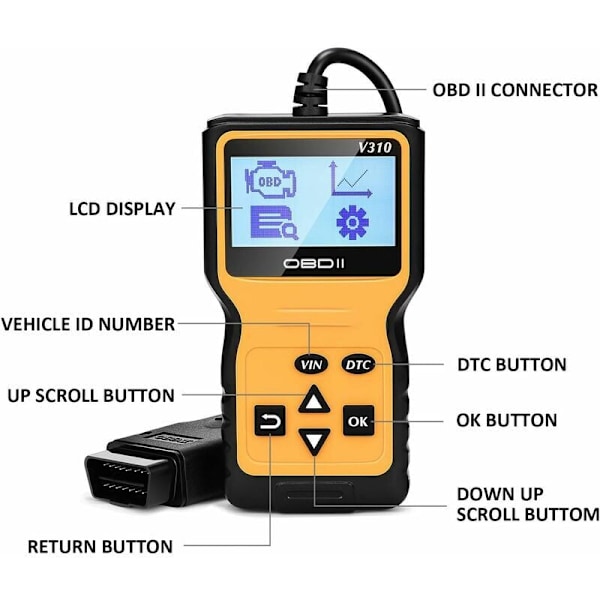 OBD II CONNECTOR

V310

OBD

LCD DISPLAY

OBD II

VEHICLE ID NUMBER

VIN

DTC

DTC BUTTON

UP SCROLL BUTTON

OK

OK BUTTON

DOWN UP SCROLL BUTTOM

RETURN BUTTON