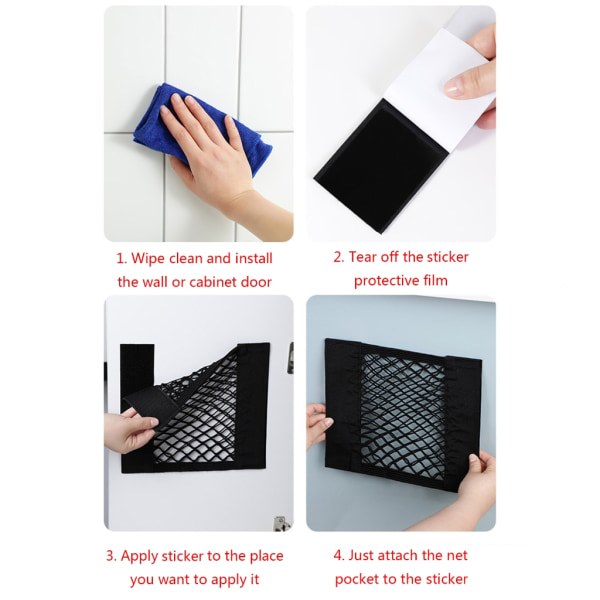 1. Wipe clean and install the wall or cabinet door

2. Tear off the sticker protective film

3. Apply sticker to the place you want to apply it

4. Just attach the net pocket to the sticker