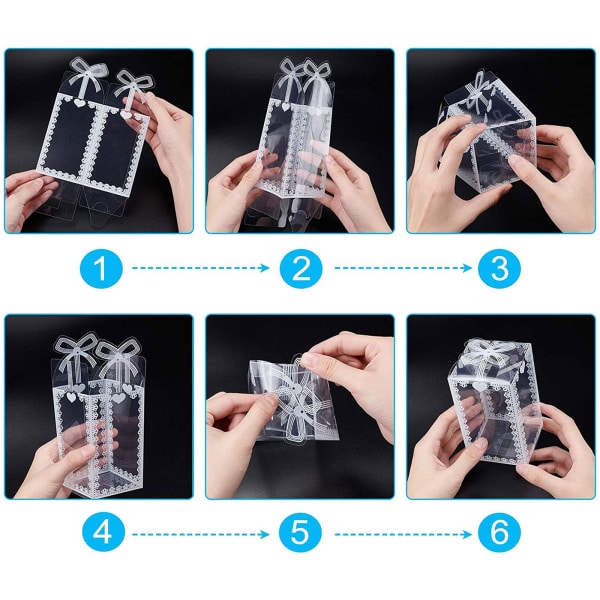 1
2
3
4
5
6