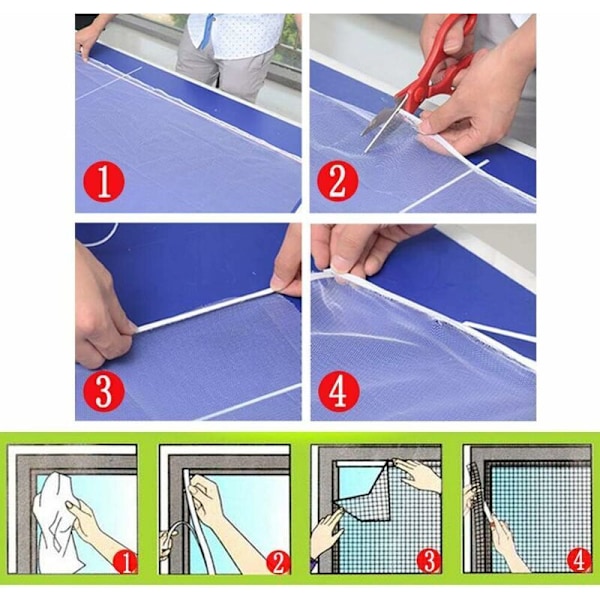 1
2
3
4
1
2
3
4