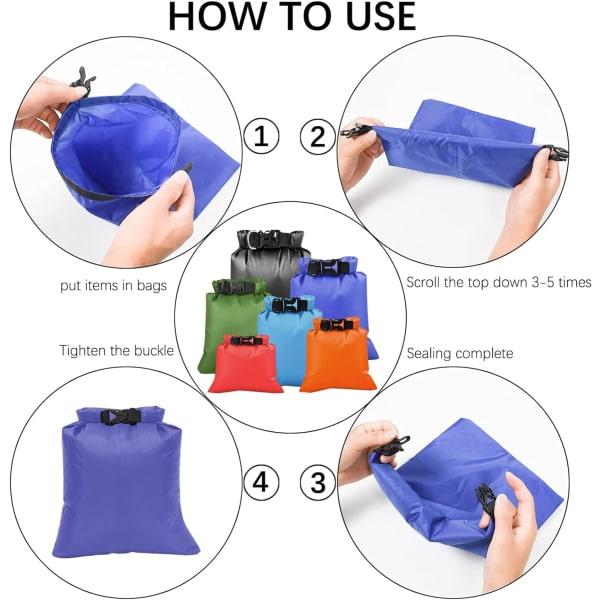 HOW TO USE

1

2

put items in bags

Scroll the top down 3-5 times

Tighten the buckle

Sealing complete

4

3