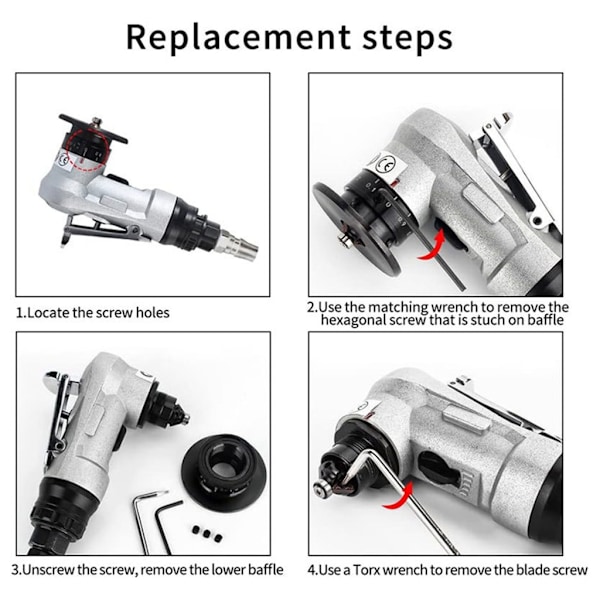 Replacement steps

1.Locate the screw holes

2.Use the matching wrench to remove the hexagonal screw that is stuch on baffle

3.Unscrew the screw, remove the lower baffle

4.Use a Torx wrench to remove the blade screw