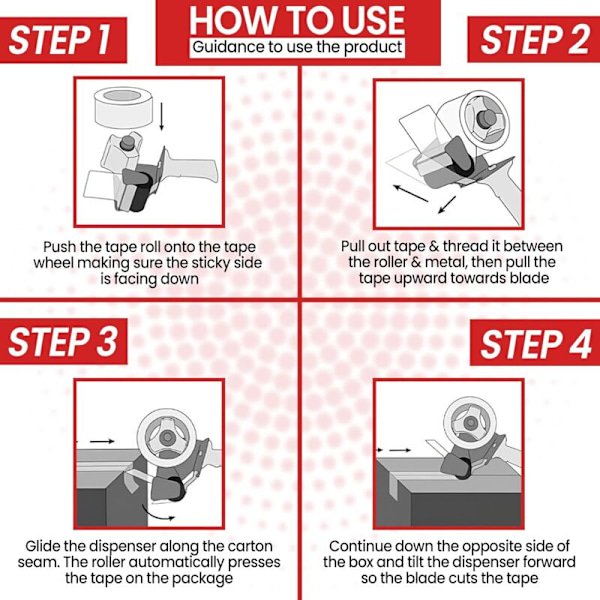 HOW TO USE
Guidance to use the product

STEP 1

Push the tape roll onto the tape wheel making sure the sticky side is facing down

STEP 2

Pull out tape & thread it between the roller & metal, then pull the tape upward towards blade

STEP 3

Glide the dispenser along the carton seam. The roller automatically presses the tape on the package

STEP 4

Continue down the opposite side of the box and tilt the dispenser forward so the blade cuts the tape