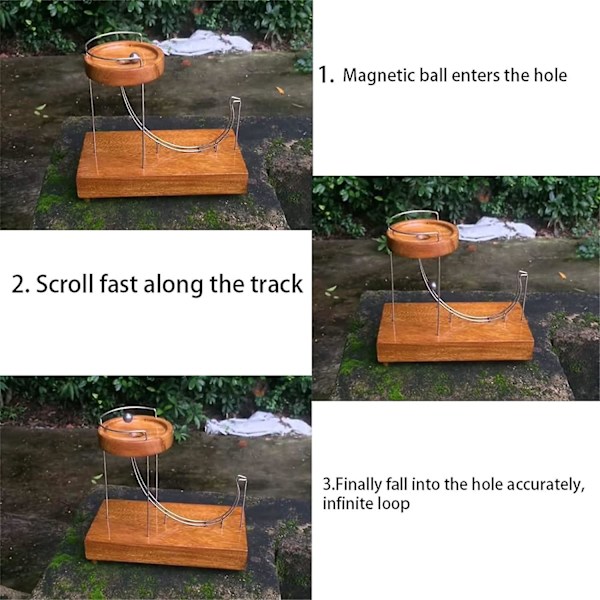 1. Magnetic ball enters the hole

2. Scroll fast along the track

3.Finally fall into the hole accurately, infinite loop