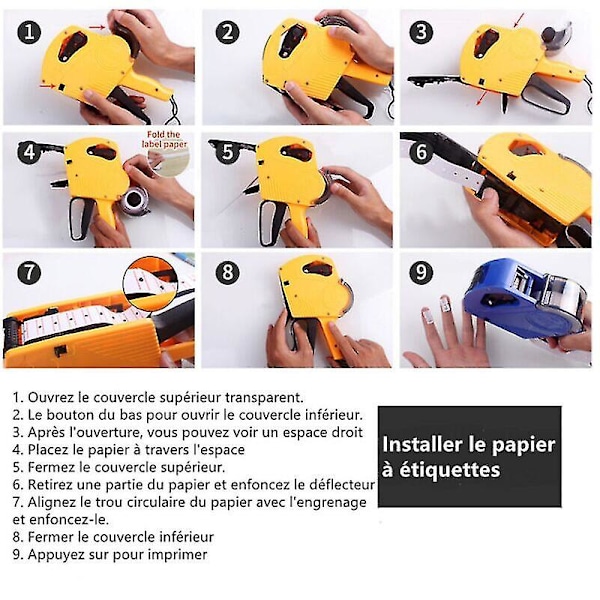 1
2
3
4
Fold the label paper
5
6
7
8
9

1. Ouvrez le couvercle supérieur transparent.
2. Le bouton du bas pour ouvrir le couvercle inférieur.
3. Après l'ouverture, vous pouvez voir un espace droit
4. Placez le papier à travers l'espace
5. Fermez le couvercle supérieur.
6. Retirez une partie du papier et enfoncez le déflecteur
7. Alignez le trou circulaire du papier avec l'engrenage et enfoncez-le.
8. Fermer le couvercle inférieur
9. Appuyez sur pour imprimer

Installer le papier à étiquettes