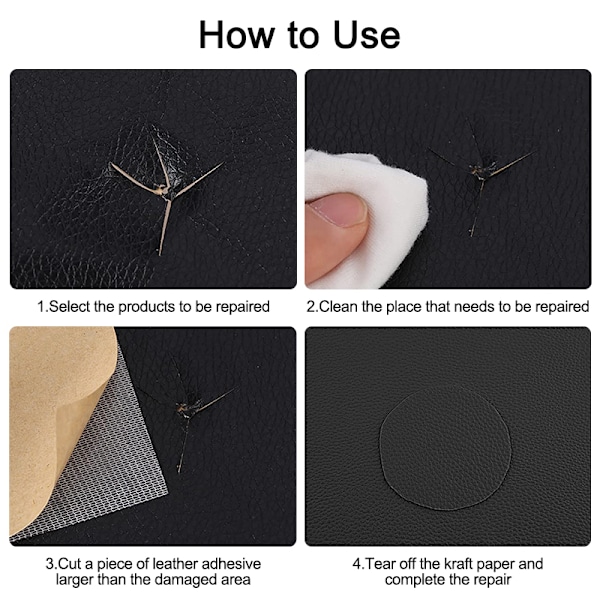 How to Use

1.Select the products to be repaired

2.Clean the place that needs to be repaired

3.Cut a piece of leather adhesive larger than the damaged area

4.Tear off the kraft paper and complete the repair