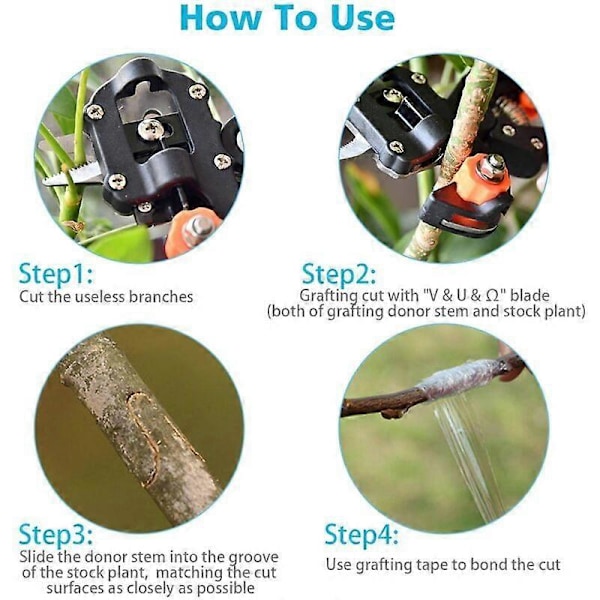 How To Use

Step1:
Cut the useless branches

Step2:
Grafting cut with "V & U & Ω" blade (both of grafting donor stem and stock plant)

Step3:
Slide the donor stem into the groove of the stock plant, matching the cut surfaces as closely as possible

Step4:
Use grafting tape to bond the cut