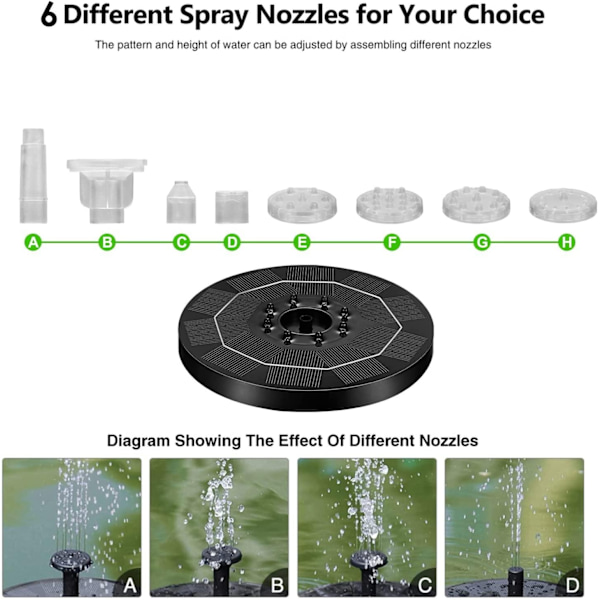 6 Different Spray Nozzles for Your Choice

The pattern and height of water can be adjusted by assembling different nozzles

A B C D E F G H

Diagram Showing The Effect Of Different Nozzles

A B C D