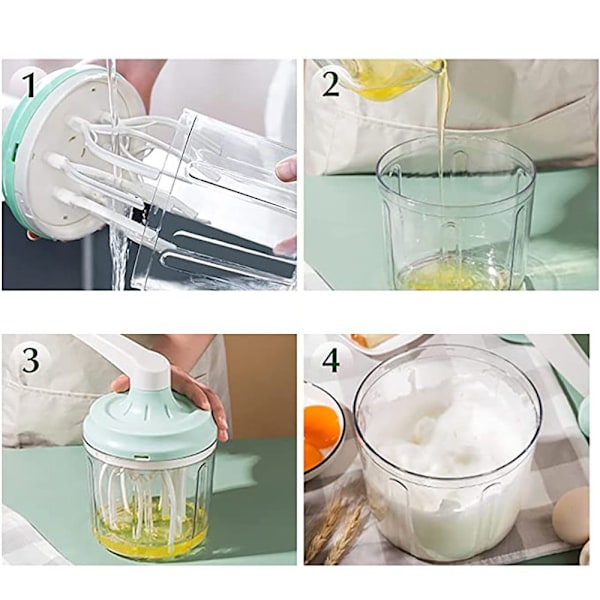 1

2

3

4