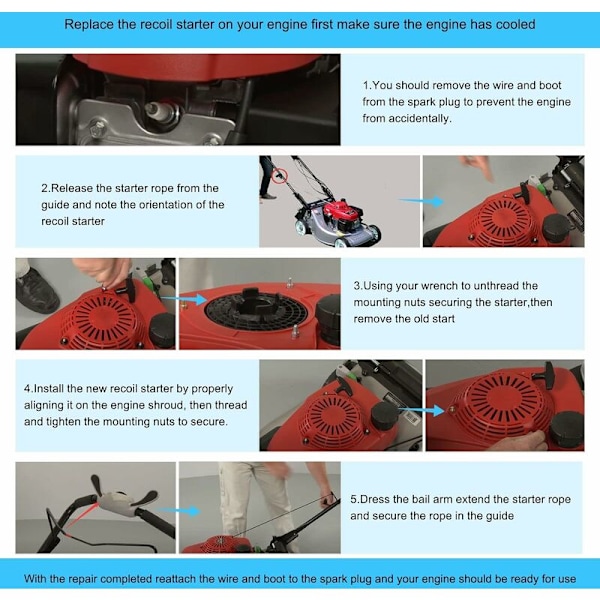 Replace the recoil starter on your engine first make sure the engine has cooled

1.You should remove the wire and boot from the spark plug to prevent the engine from accidentally.

2.Release the starter rope from the guide and note the orientation of the recoil starter

3.Using your wrench to unthread the mounting nuts securing the starter,then remove the old start

4.Install the new recoil starter by properly aligning it on the engine shroud, then thread and tighten the mounting nuts to secure.

5.Dress the bail arm extend the starter rope and secure the rope in the guide

With the repair completed reattach the wire and boot to the spark plug and your engine should be ready for use