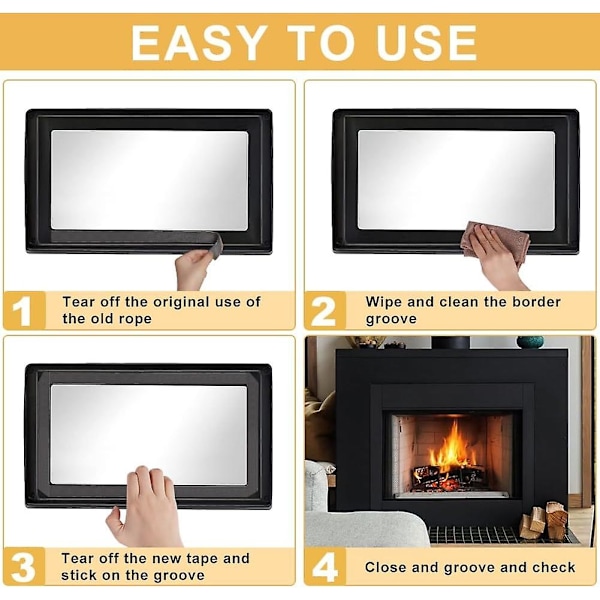 EASY TO USE

1 Tear off the original use of the old rope

2 Wipe and clean the border groove

3 Tear off the new tape and stick on the groove

4 Close and groove and check