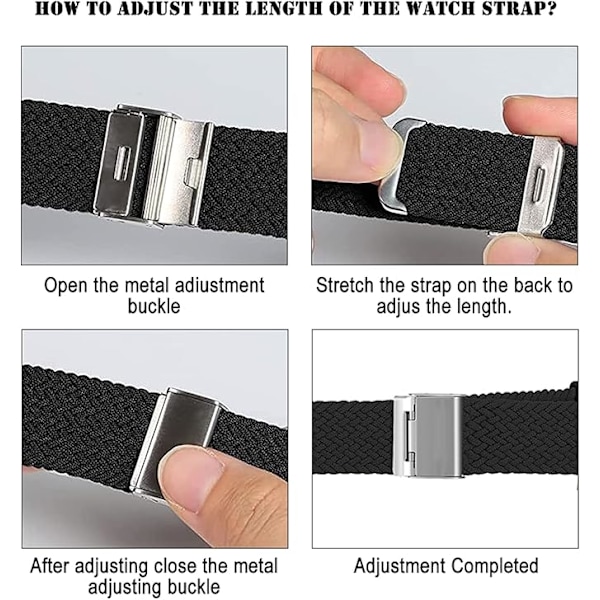 HOW TO ADJUST THE LENGTH OF THE WATCH STRAP?

Open the metal adiustment buckle

Stretch the strap on the back to adjus the length.

After adjusting close the metal adjusting buckle

Adjustment Completed