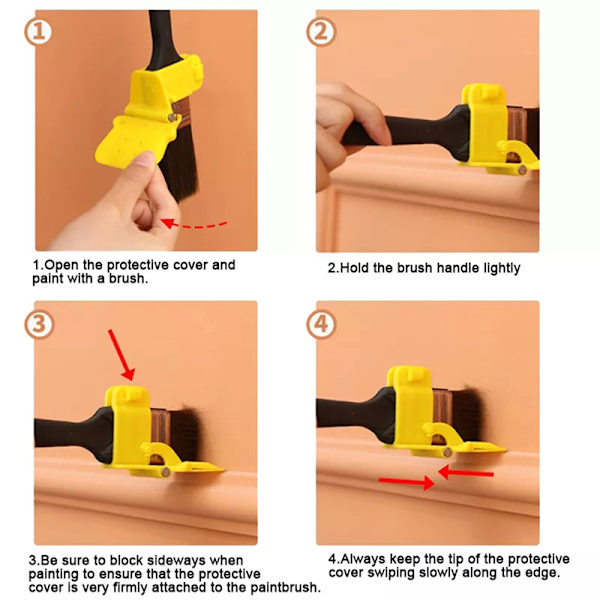 1

1.Open the protective cover and paint with a brush.

2

2.Hold the brush handle lightly

3

3.Be sure to block sideways when painting to ensure that the protective cover is very firmly attached to the paintbrush.

4

4.Always keep the tip of the protective cover swiping slowly along the edge.