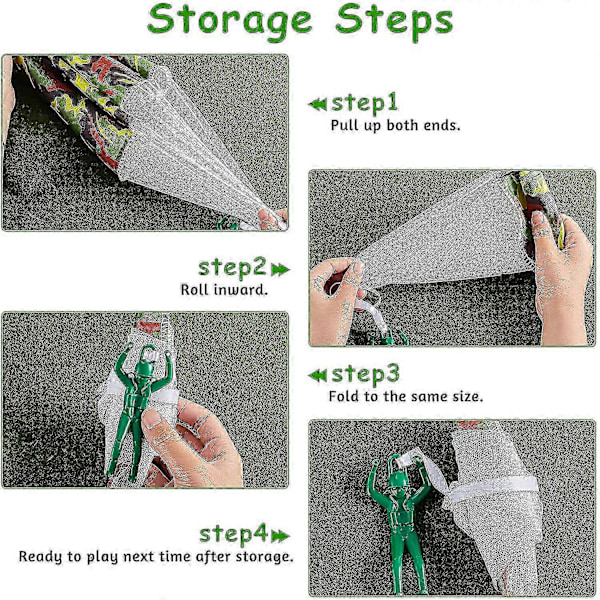 Storage Steps

step1
Pull up both ends.

step2
Roll inward.

step3
Fold to the same size.

step4
Ready to play next time after storage.