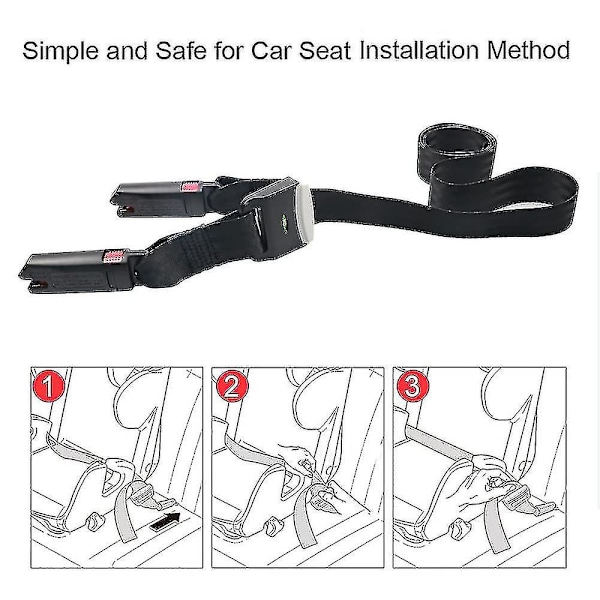 Simple and Safe for Car Seat Installation Method

1

2

3