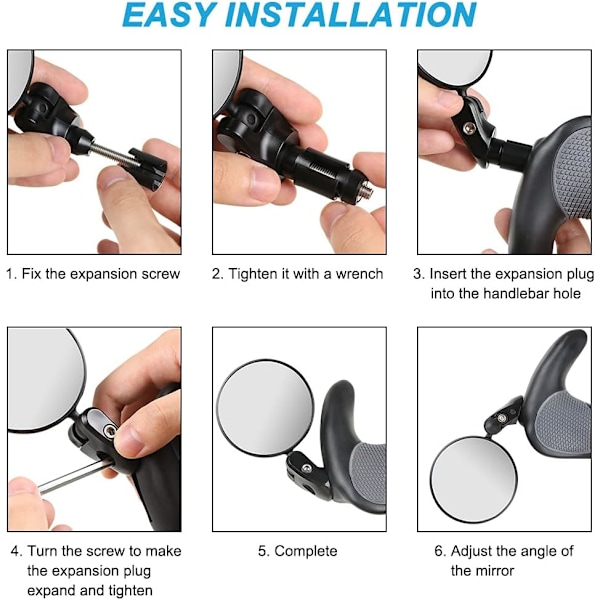 EASY INSTALLATION

1. Fix the expansion screw

2. Tighten it with a wrench

3. Insert the expansion plug into the handlebar hole

4. Turn the screw to make the expansion plug expand and tighten

5. Complete

6. Adjust the angle of the mirror