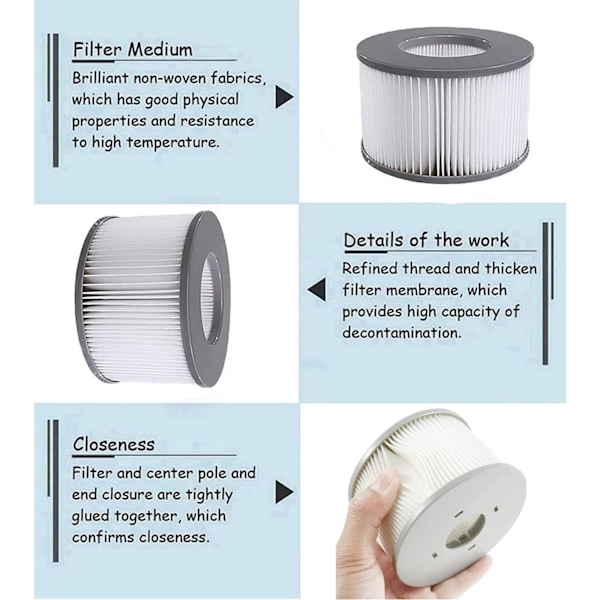 Filter Medium

Brilliant non-woven fabrics, which has good physical properties and resistance to high temperature.

Details of the work

Refined thread and thicken filter membrane, which provides high capacity of decontamination.

Closeness

Filter and center pole and end closure are tightly glued together, which confirms closeness.