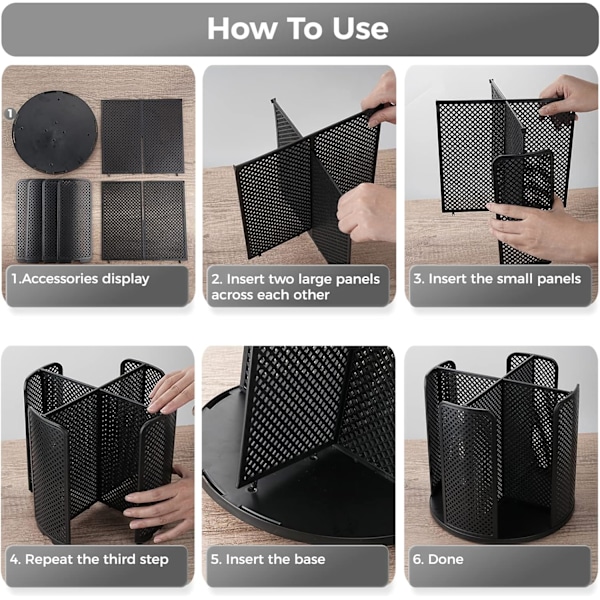 How To Use

1

1.Accessories display

2. Insert two large panels across each other

3. Insert the small panels

4. Repeat the third step

5. Insert the base

6. Done