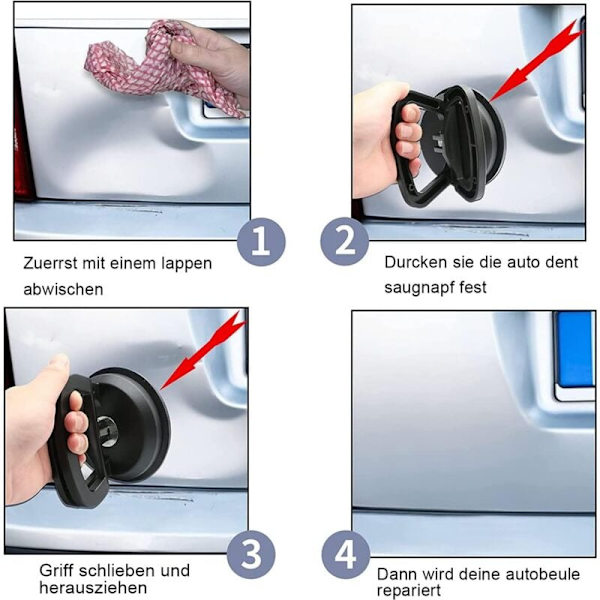 1

Zuerrst mit einem lappen abwischen

2

Durcken sie die auto dent saugnapf fest

3

Griff schlieben und herausziehen

4

Dann wird deine autobeule repariert