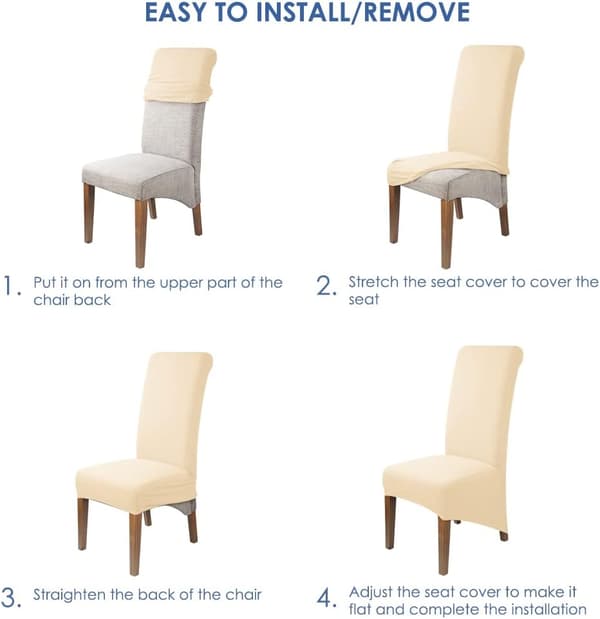 EASY TO INSTALL/REMOVE

1. Put it on from the upper part of the chair back

2. Stretch the seat cover to cover the seat

3. Straighten the back of the chair

4. Adjust the seat cover to make it flat and complete the installation